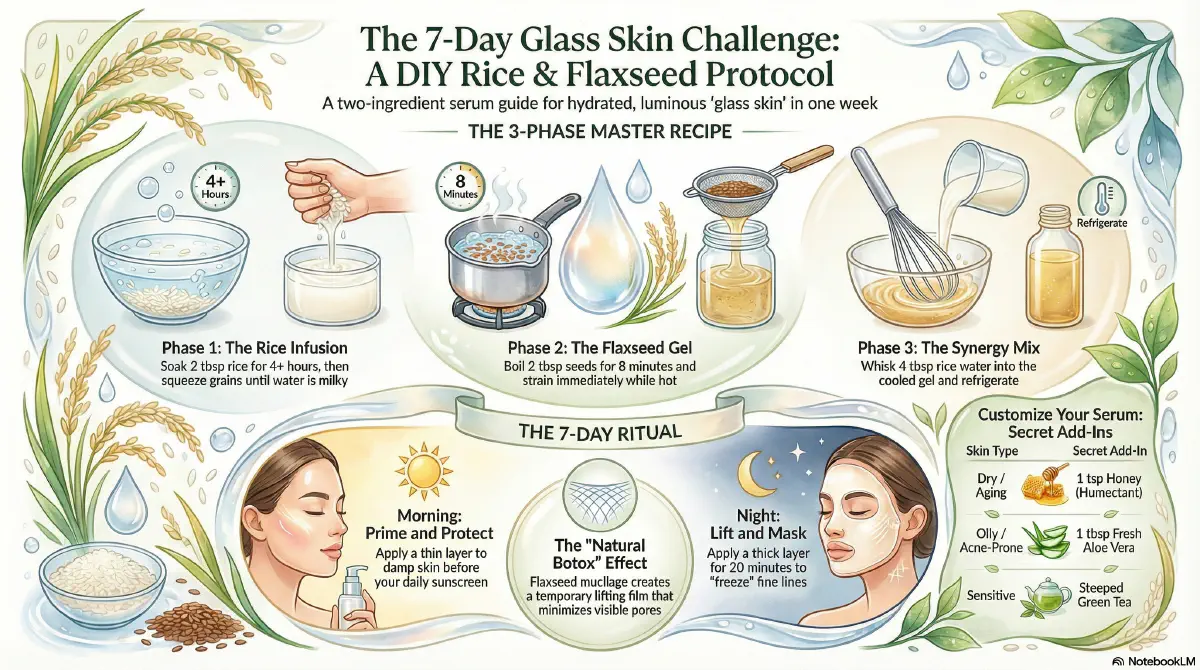 The 7-Day Glass Skin Challenge: A DIY Rice & Flaxseed Protocol

A two-ingredient serum guide for hydrated, luminous 'glass skin' in one week

THE 3-PHASE MASTER RECIPE

4+ Hours

8 Minutes

Refrigerate

Phase 1: The Rice Infusion
Soak 2 tbsp rice for 4+ hours, then squeeze grains until water is milky

Phase 2: The Flaxseed Gel
Boil 2 tbsp seeds for 8 minutes and strain immediately while hot

Phase 3: The Synergy Mix
Whisk 4 tbsp rice water into the cooled gel and refrigerate

THE 7-DAY RITUAL

Morning: Prime and Protect
Apply a thin layer to damp skin before your daily sunscreen

The "Natural Botox" Effect
Flaxseed mucilage creates a temporary lifting film that minimizes visible pores

Night: Lift and Mask
Apply a thick layer for 20 minutes to "freeze" fine lines

Customize Your Serum: Secret Add-Ins

| Skin Type | Secret Add-In |
|---|---|
| Dry / Aging | 1 tsp Honey (Humectant) |
| Oily / Acne-Prone | 1 tbsp Fresh Aloe Vera |
| Sensitive | Steeped Green Tea |

NotebookLM